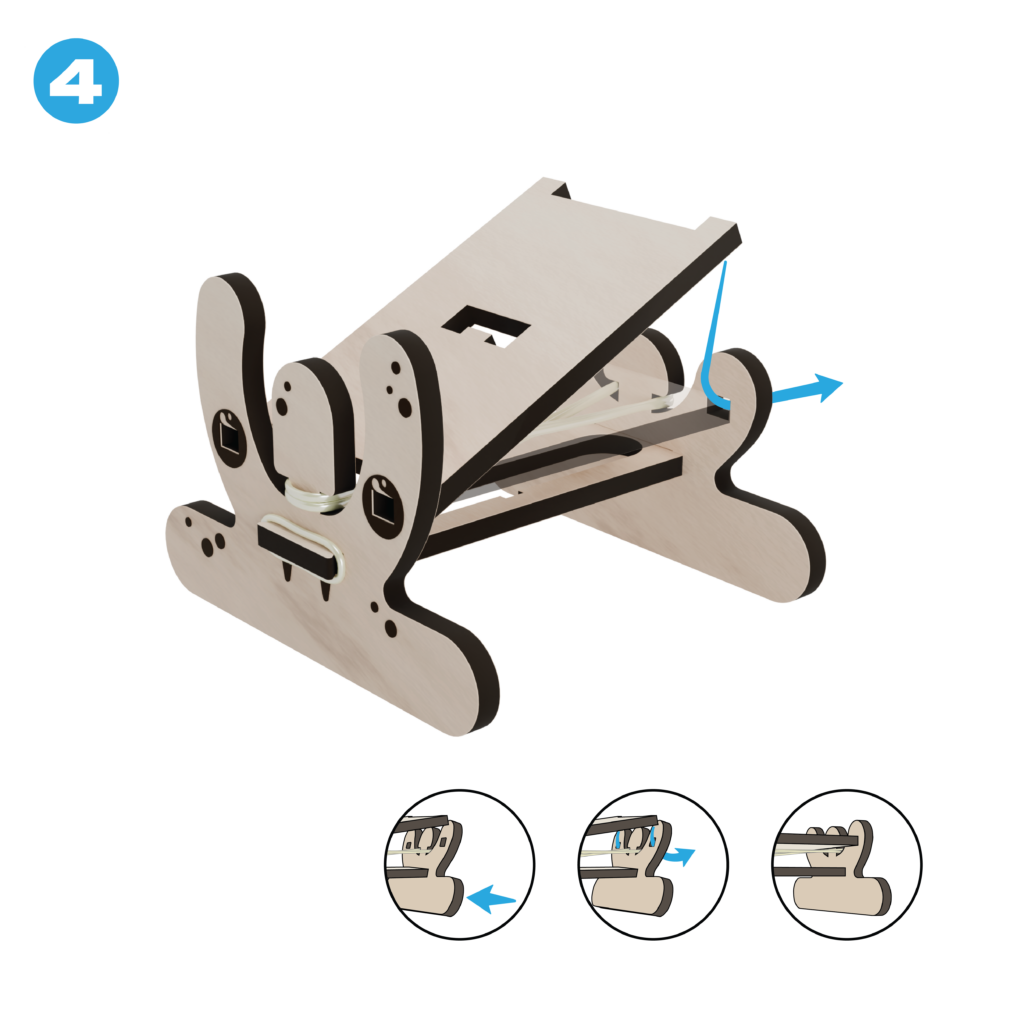 4