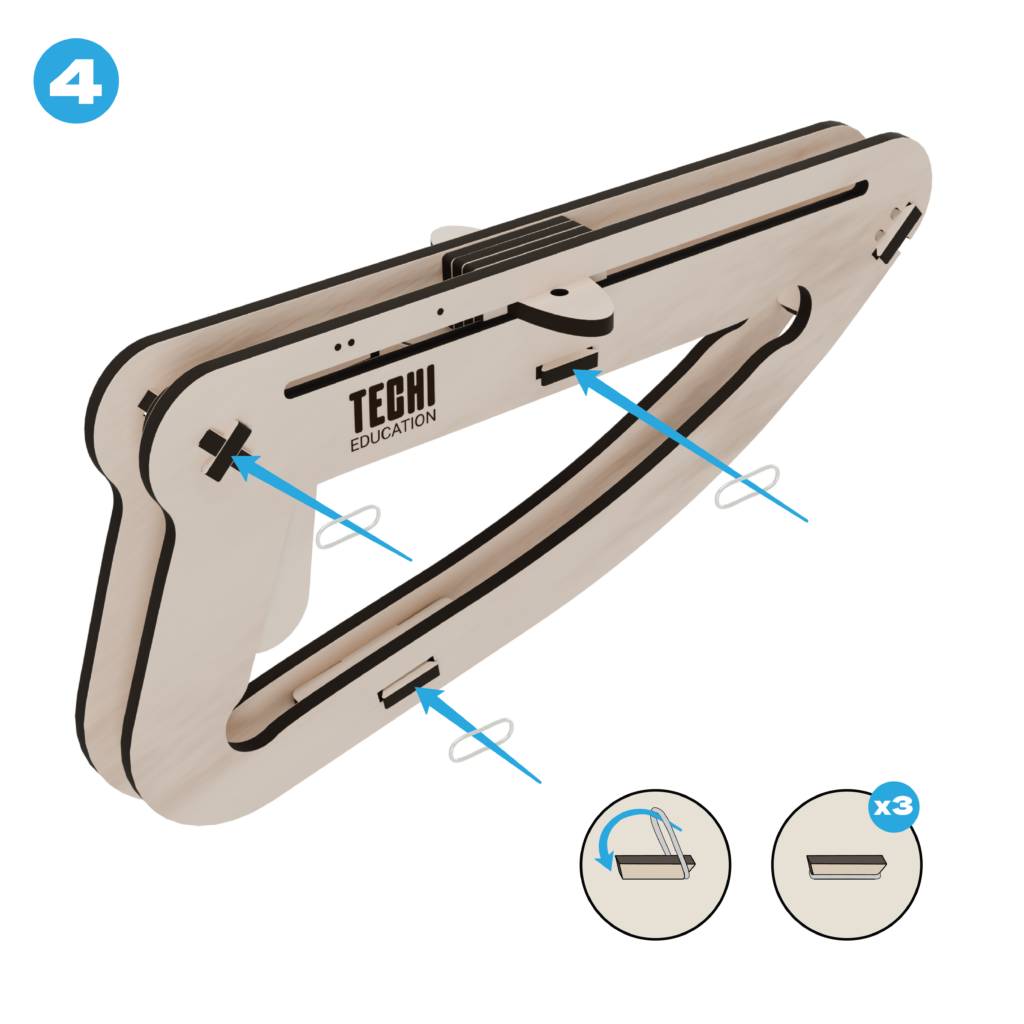 4

TECHI
EDUCATION

x3