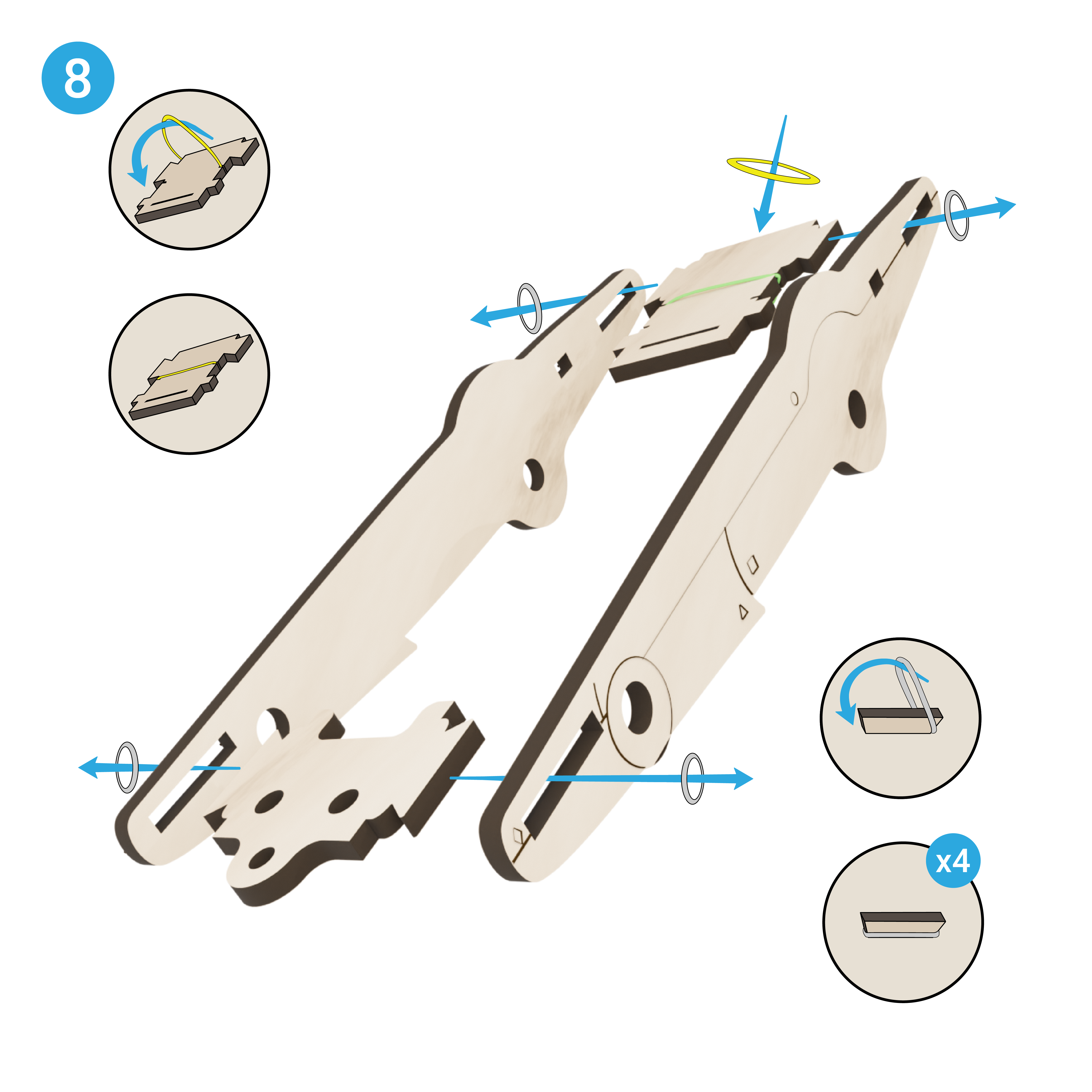 8

x4