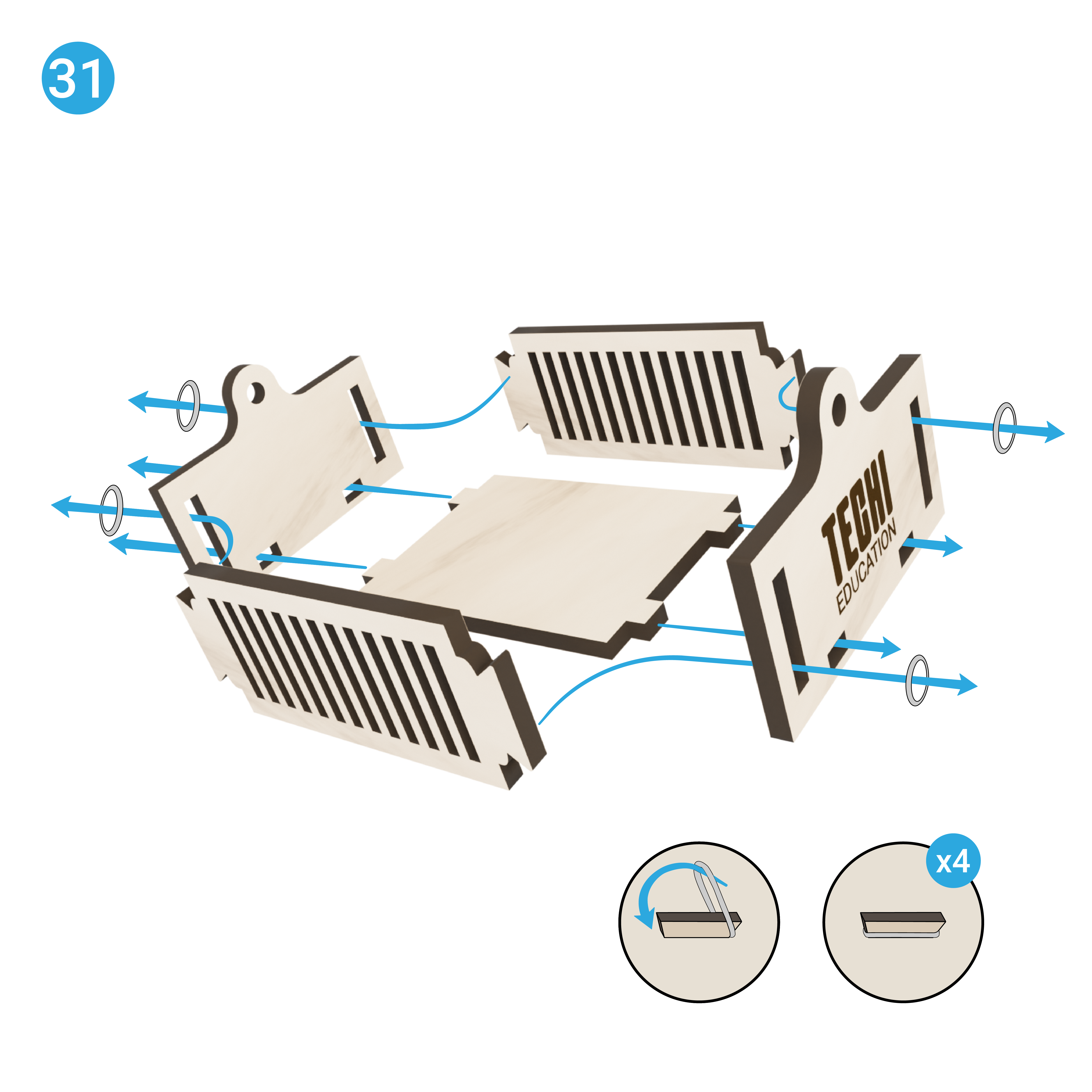 31

TECHI
EDUCATION

x4