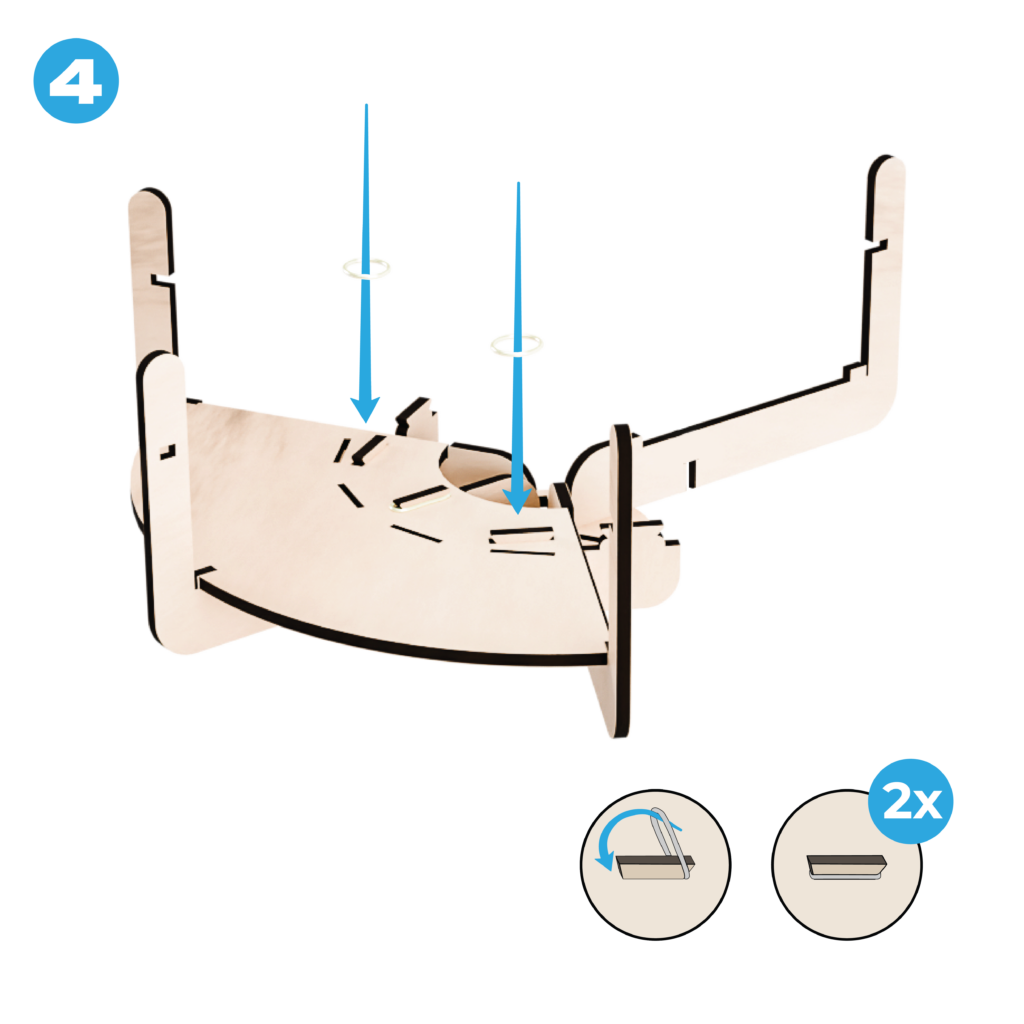 4

2x