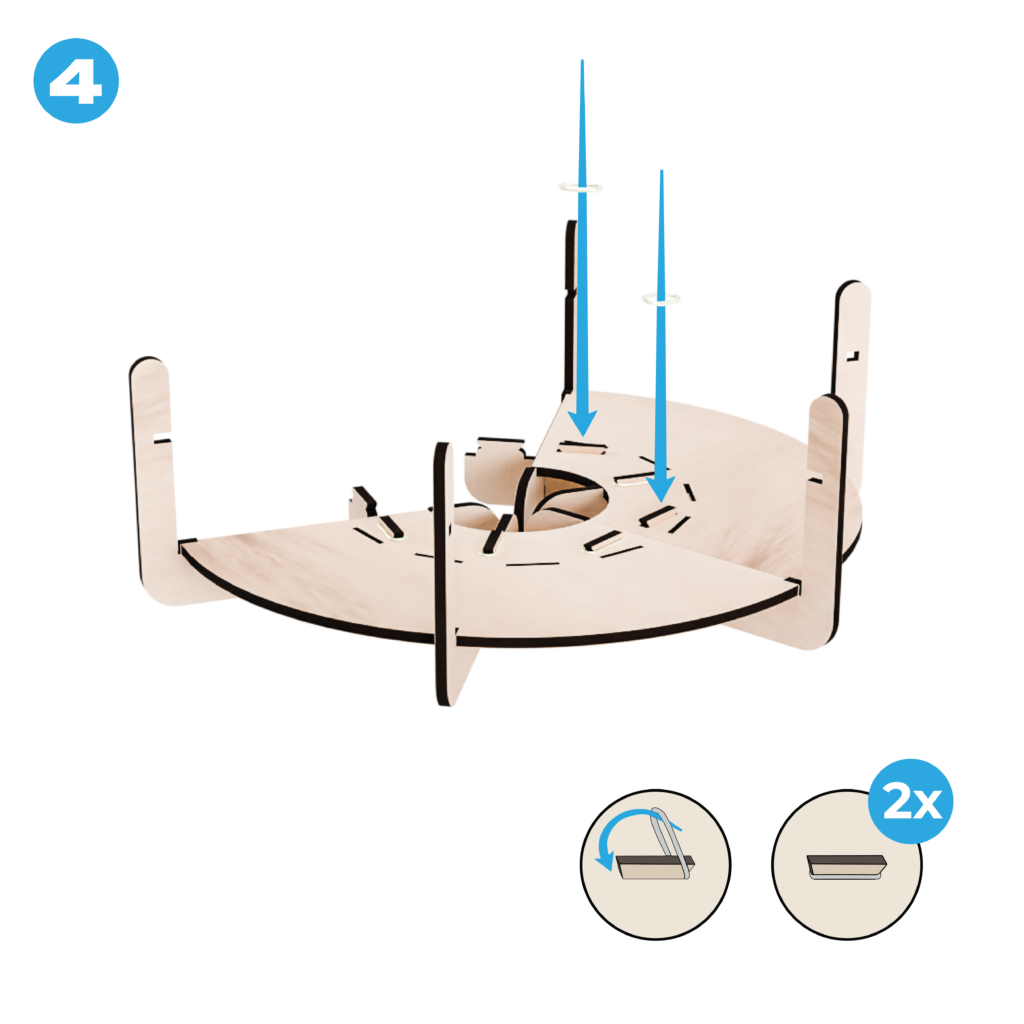 4

2x