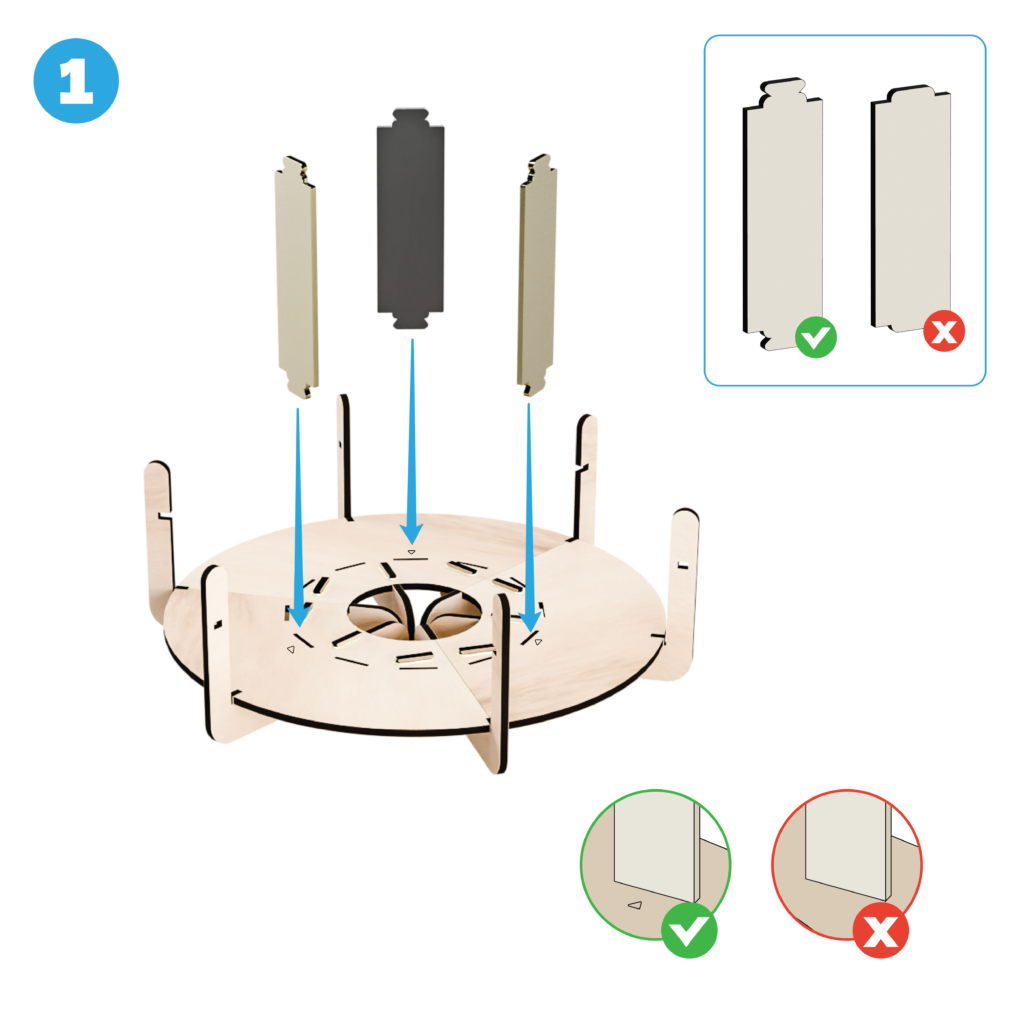 1