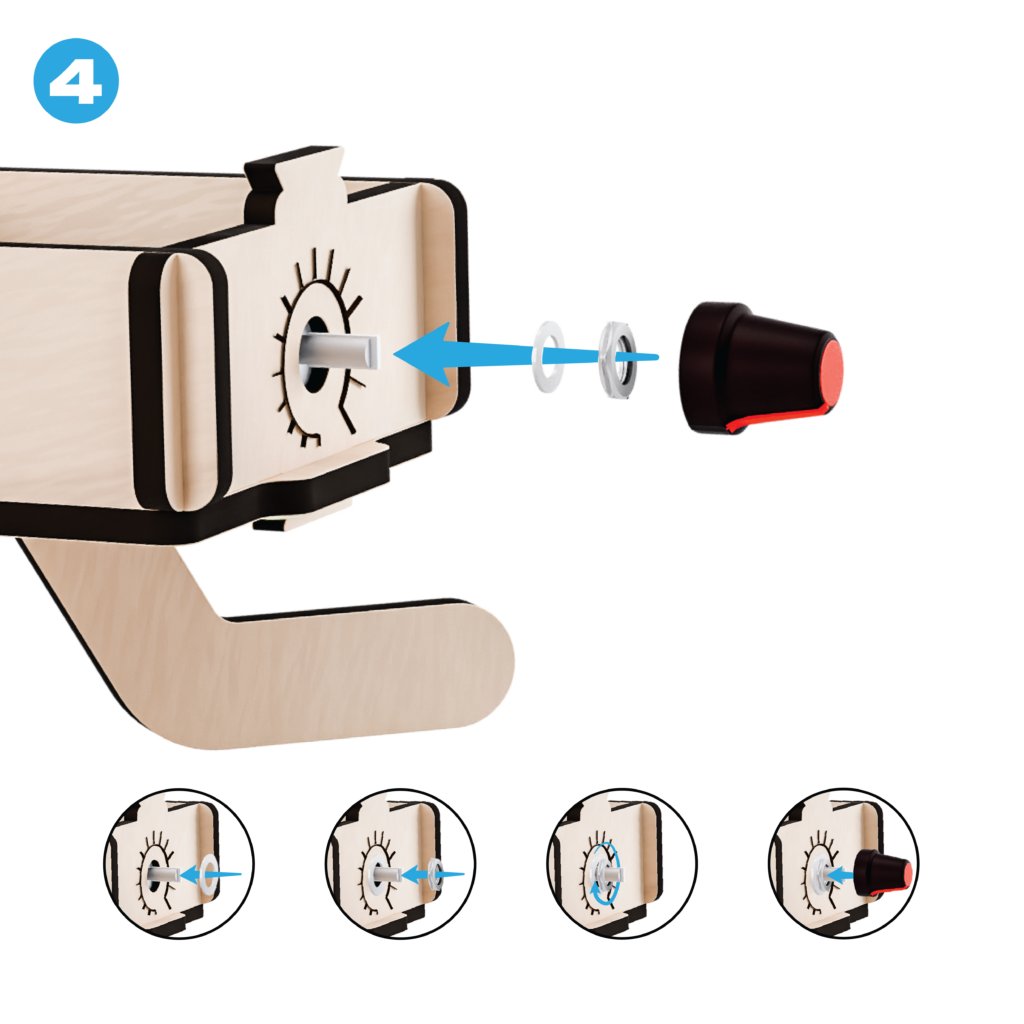 4