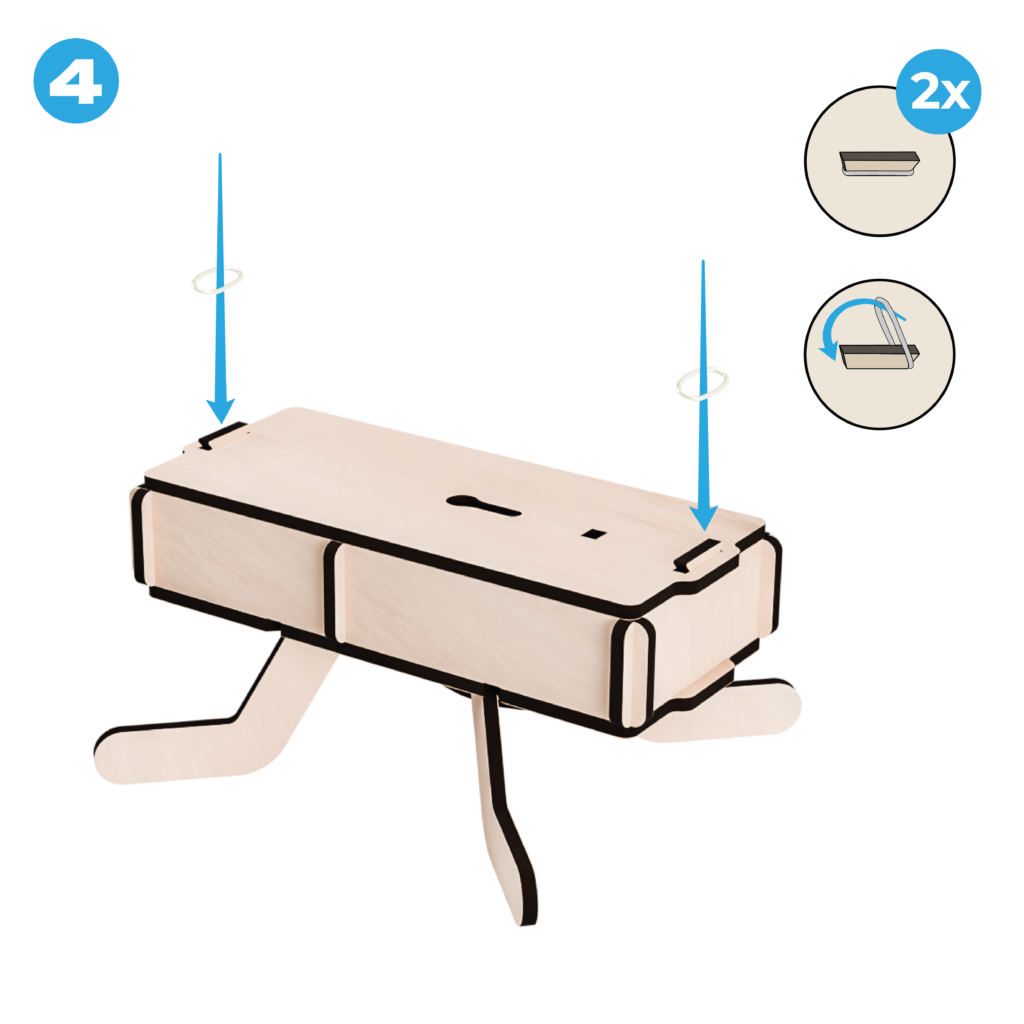 4

2x