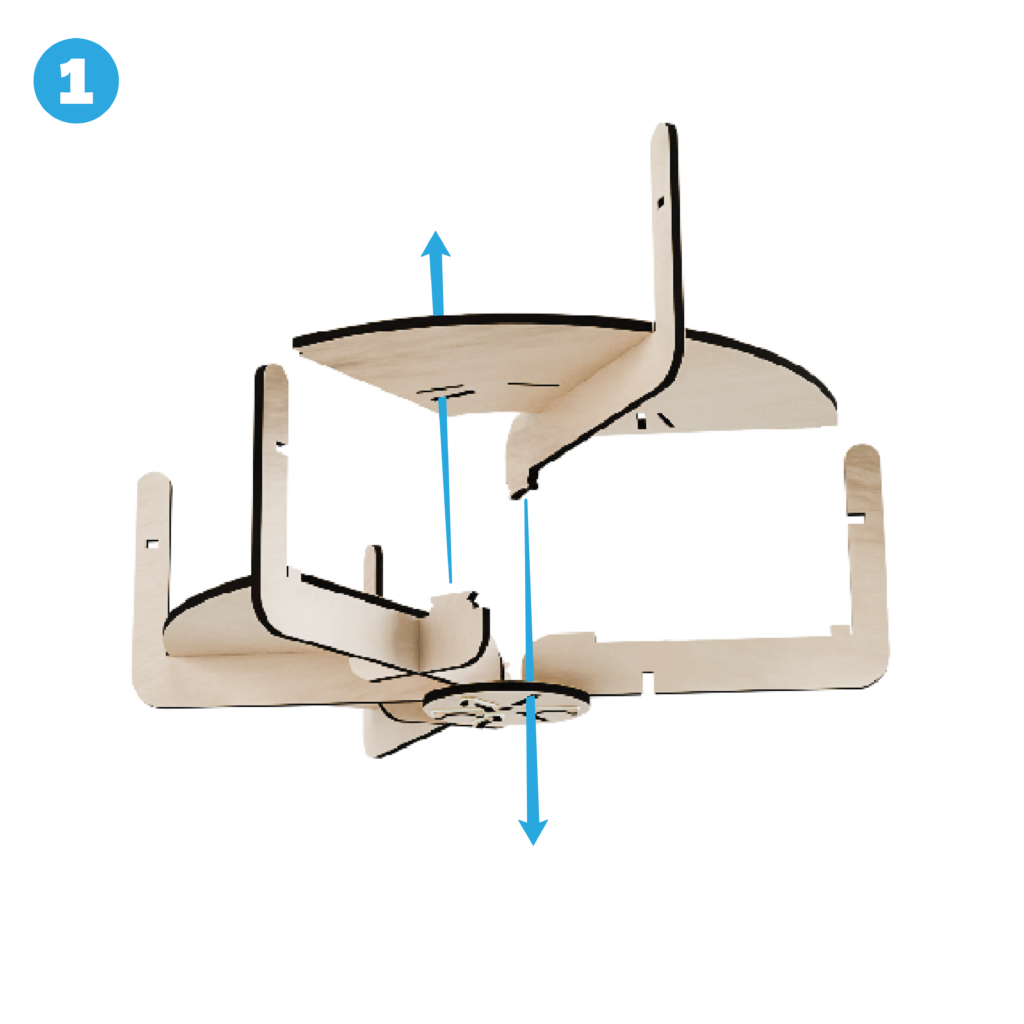 1