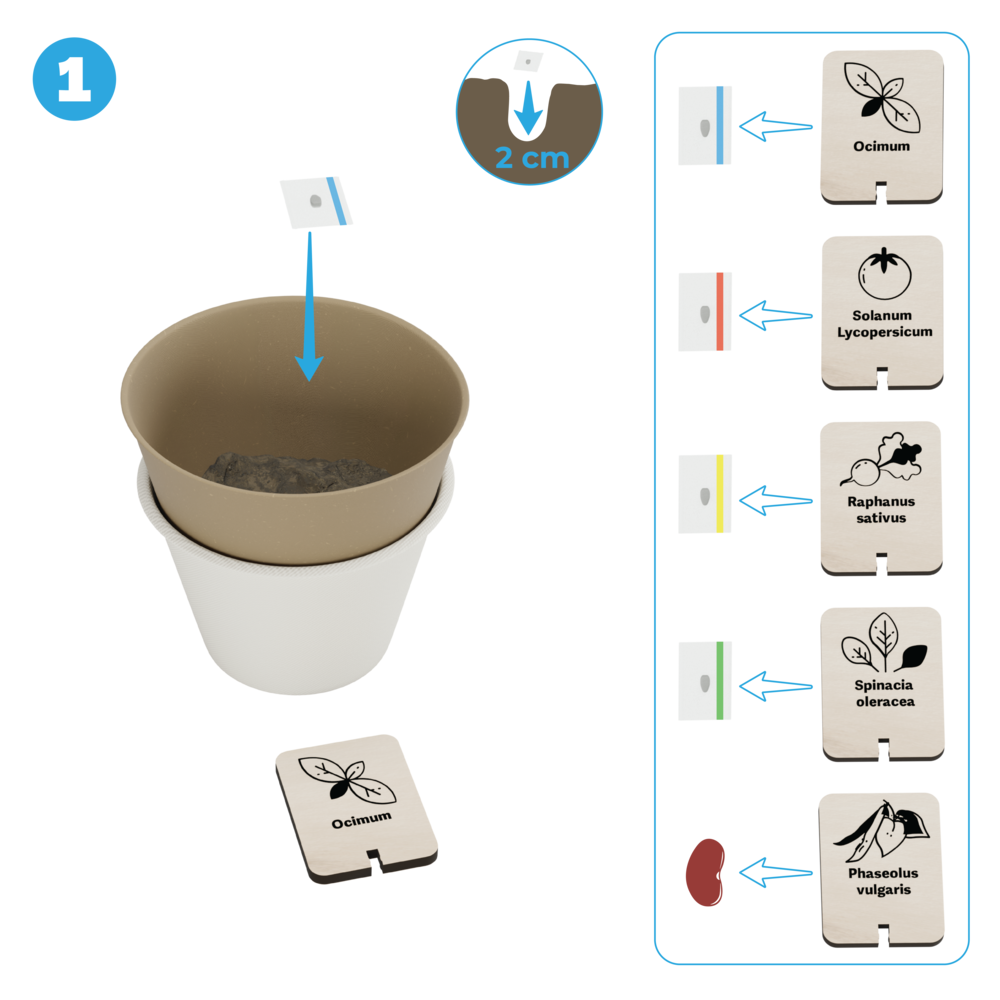 1

2 cm

Ocimum

Ocimum

Solanum Lycopersicum

Raphanus sativus

Spinacia oleracea

Phaseolus vulgaris